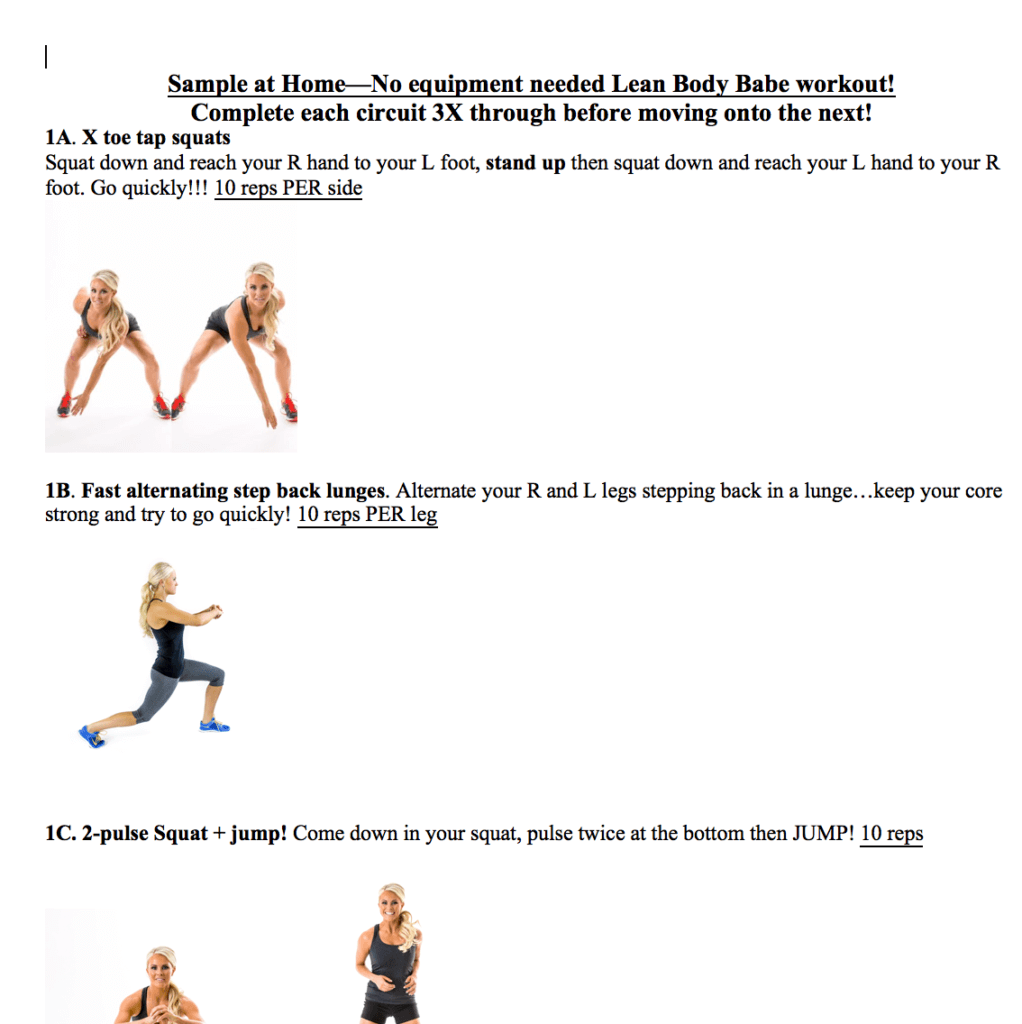 Sample at Home—No equipment needed Lean Body Babe workout!
Complete each circuit 3X through before moving onto the next!

1A. X toe tap squats
Squat down and reach your R hand to your L foot, stand up then squat down and reach your L hand to your R foot. Go quickly!!! 10 reps PER side

1B. Fast alternating step back lunges. Alternate your R and L legs stepping back in a lunge…keep your core strong and try to go quickly! 10 reps PER leg

1C. 2-pulse Squat + jump! Come down in your squat, pulse twice at the bottom then JUMP! 10 reps